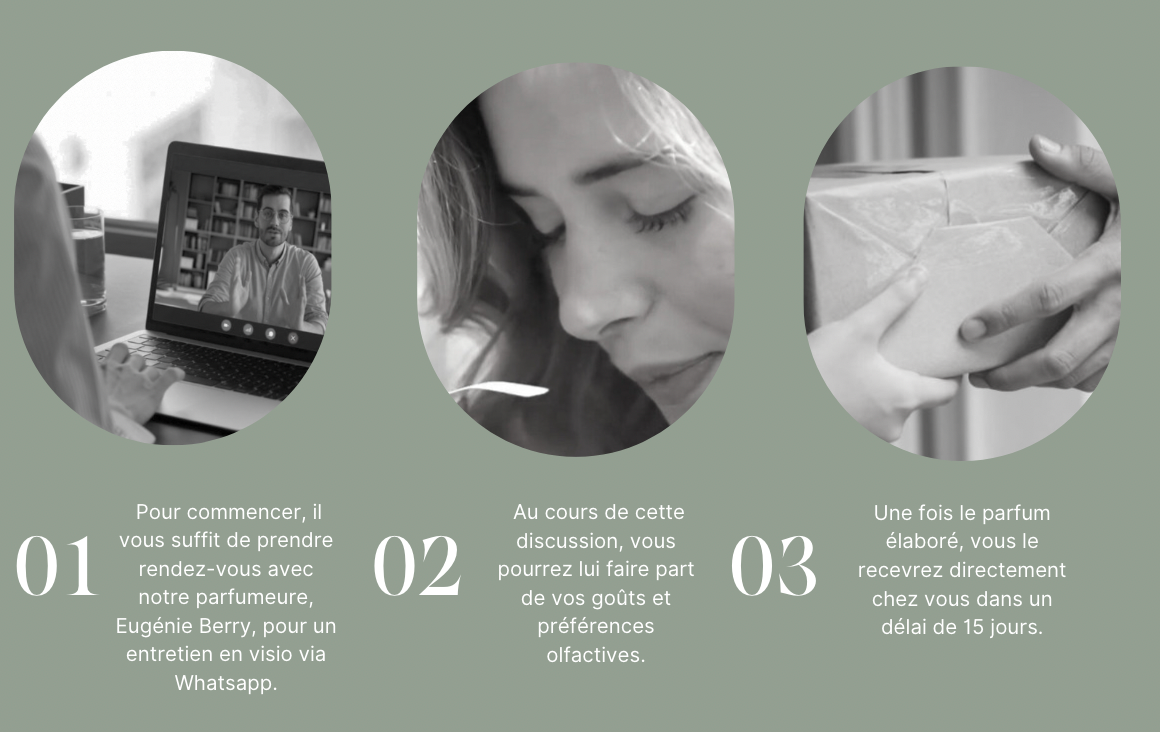 01

Pour commencer, il vous suffit de prendre rendez-vous avec notre parfumeure, Eugénie Berry, pour un entretien en visio via Whatsapp.

02

Au cours de cette discussion, vous pourrez lui faire part de vos goûts et préférences olfactives.

03

Une fois le parfum élaboré, vous le recevrez directement chez vous dans un délai de 15 jours.